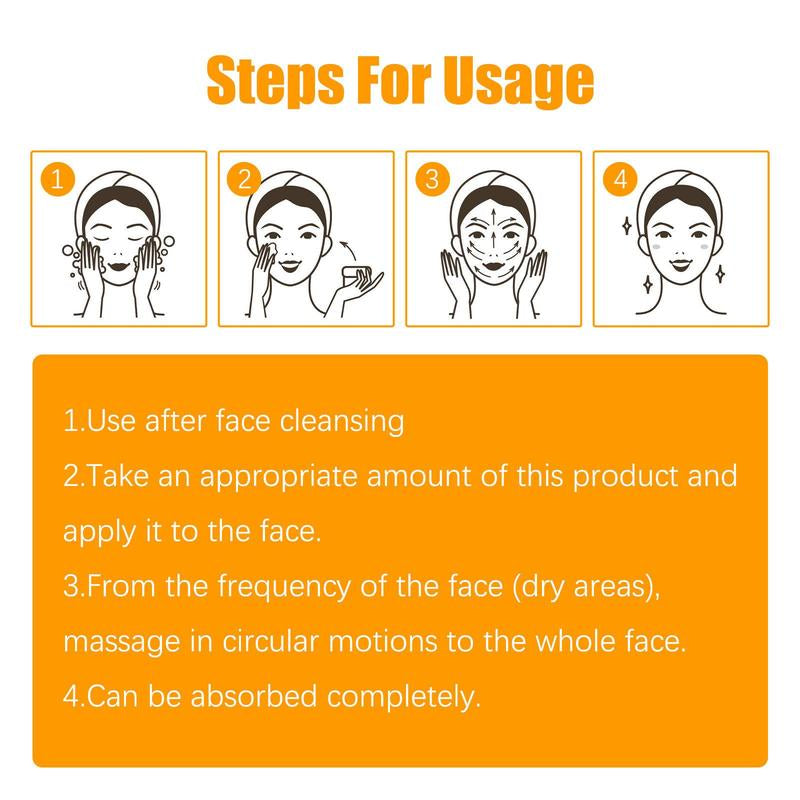 Steps For Usage

1

2

3

4

1.Use after face cleansing

2.Take an appropriate amount of this product and apply it to the face.

3.From the frequency of the face (dry areas), massage in circular motions to the whole face.

4.Can be absorbed completely.