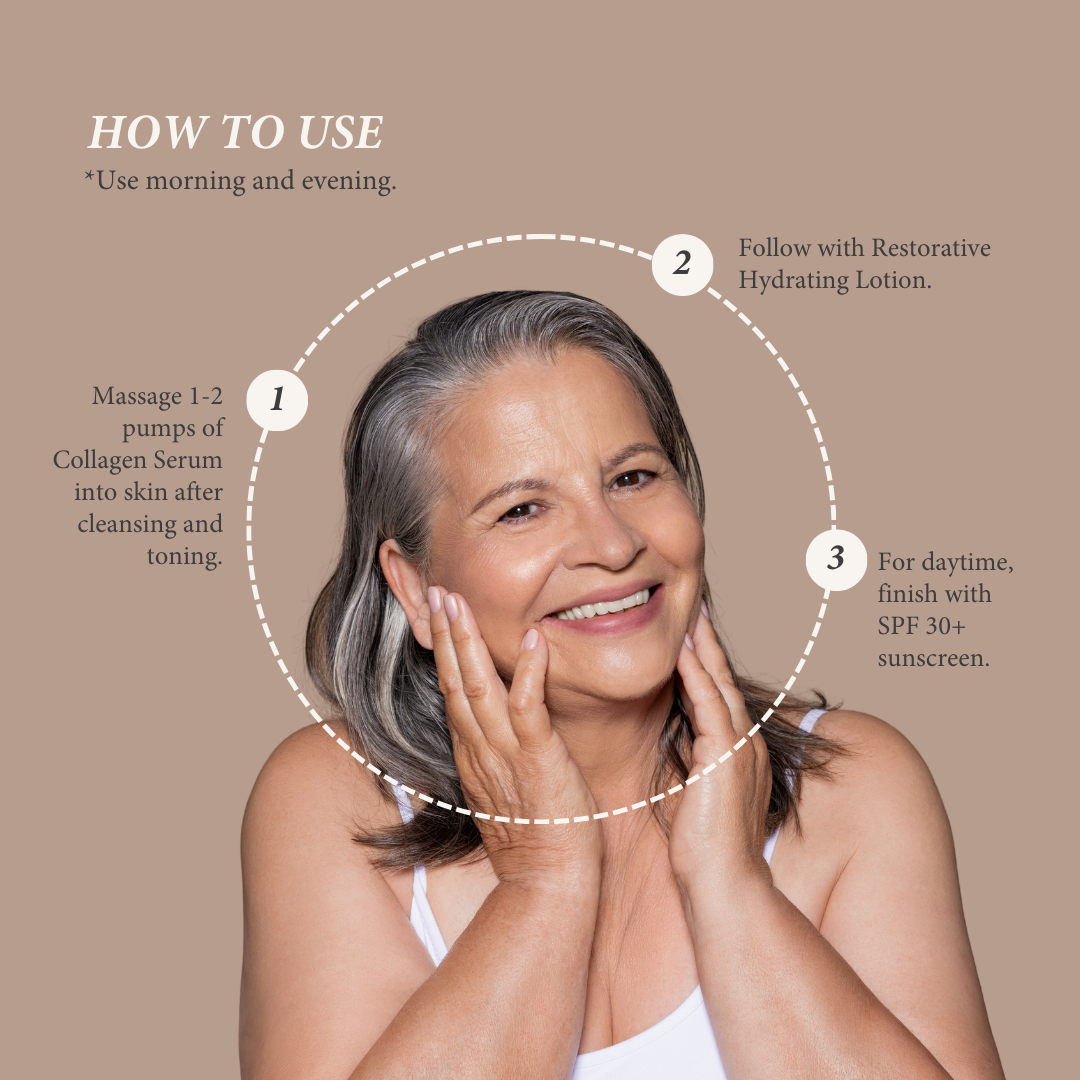 HOW TO USE
*Use morning and evening.

1
Massage 1-2 pumps of Collagen Serum into skin after cleansing and toning.

2
Follow with Restorative Hydrating Lotion.

3
For daytime, finish with SPF 30+ sunscreen.