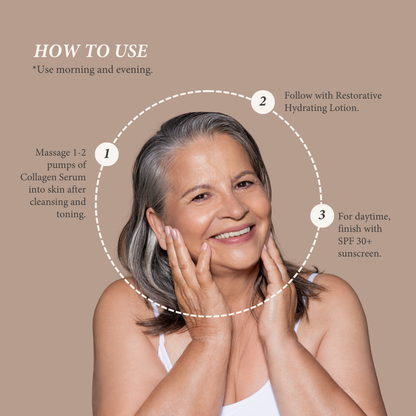 HOW TO USE
*Use morning and evening.

1
Massage 1-2 pumps of Collagen Serum into skin after cleansing and toning.

2
Follow with Restorative Hydrating Lotion.

3
For daytime, finish with SPF 30+ sunscreen.