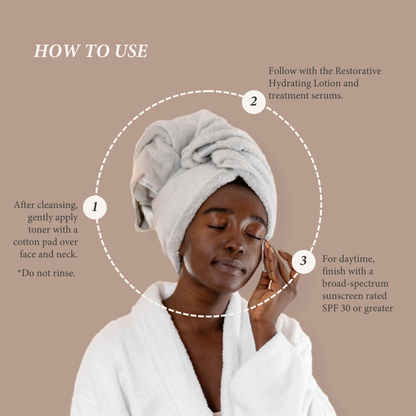 HOW TO USE

1

After cleansing, gently apply toner with a cotton pad over face and neck.

*Do not rinse.

2

Follow with the Restorative Hydrating Lotion and treatment serums.

3

For daytime, finish with a broad-spectrum sunscreen rated SPF 30 or greater