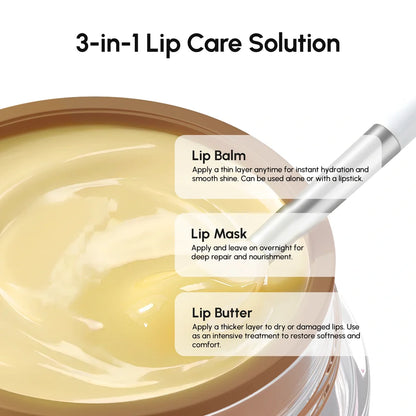 3-in-1 Lip Care Solution

Lip Balm
Apply a thin layer anytime for instant hydration and smooth shine. Can be used alone or with a lipstick.

Lip Mask
Apply and leave on overnight for deep repair and nourishment.

Lip Butter
Apply a thicker layer to dry or damaged lips. Use as an intensive treatment to restore softness and comfort.